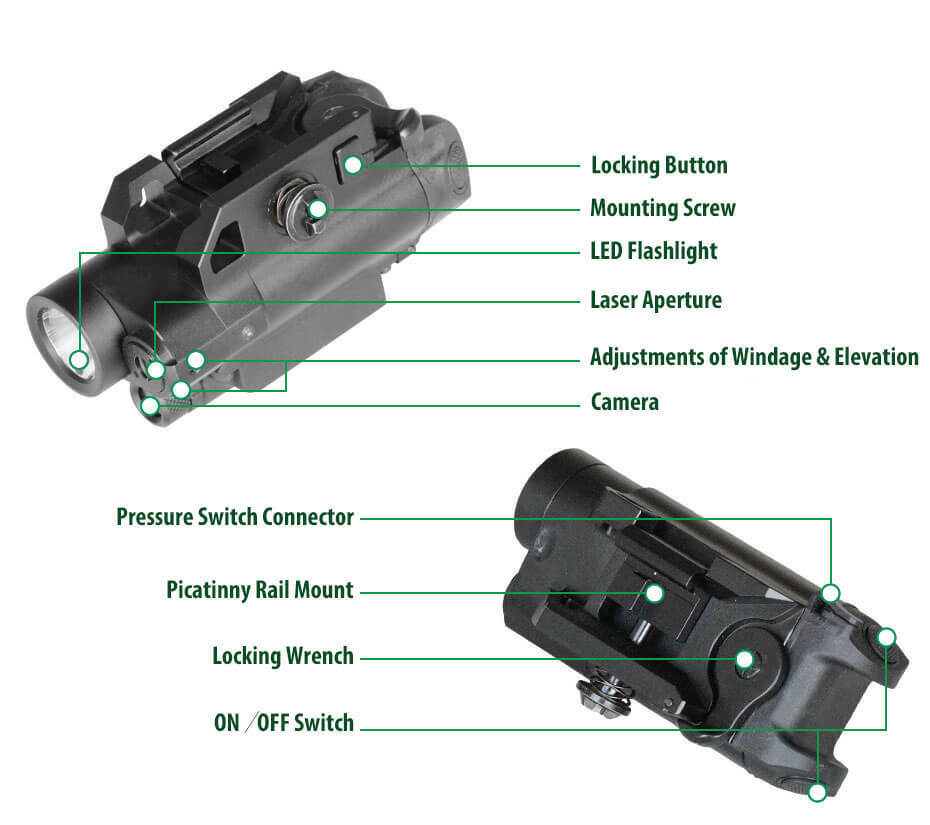 Locking Button
Mounting Screw
LED Flashlight
Laser Aperture
Adjustments of Windage & Elevation
Camera

Pressure Switch Connector
Picatinny Rail Mount
Locking Wrench
ON / OFF Switch