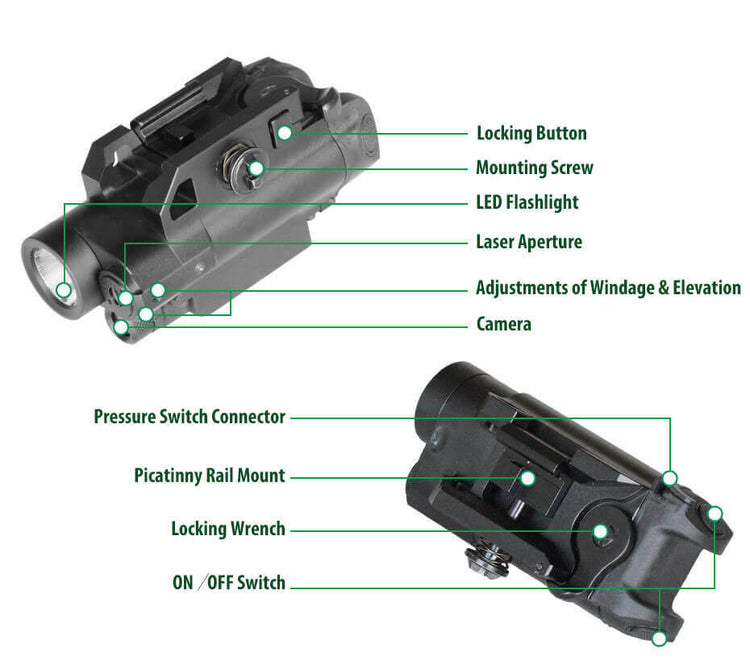 Locking Button
Mounting Screw
LED Flashlight
Laser Aperture
Adjustments of Windage & Elevation
Camera

Pressure Switch Connector
Picatinny Rail Mount
Locking Wrench
ON / OFF Switch